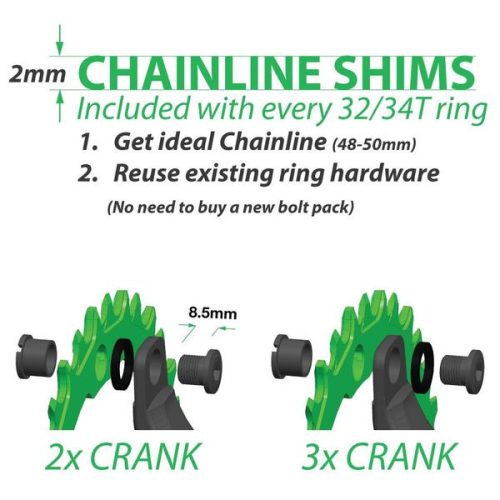 2mm CHAINLINE SHIMS
Included with every 32/34T ring

1. Get ideal Chainline (48-50mm)
2. Reuse existing ring hardware
(No need to buy a new bolt pack)

8.5mm

2x CRANK

3x CRANK